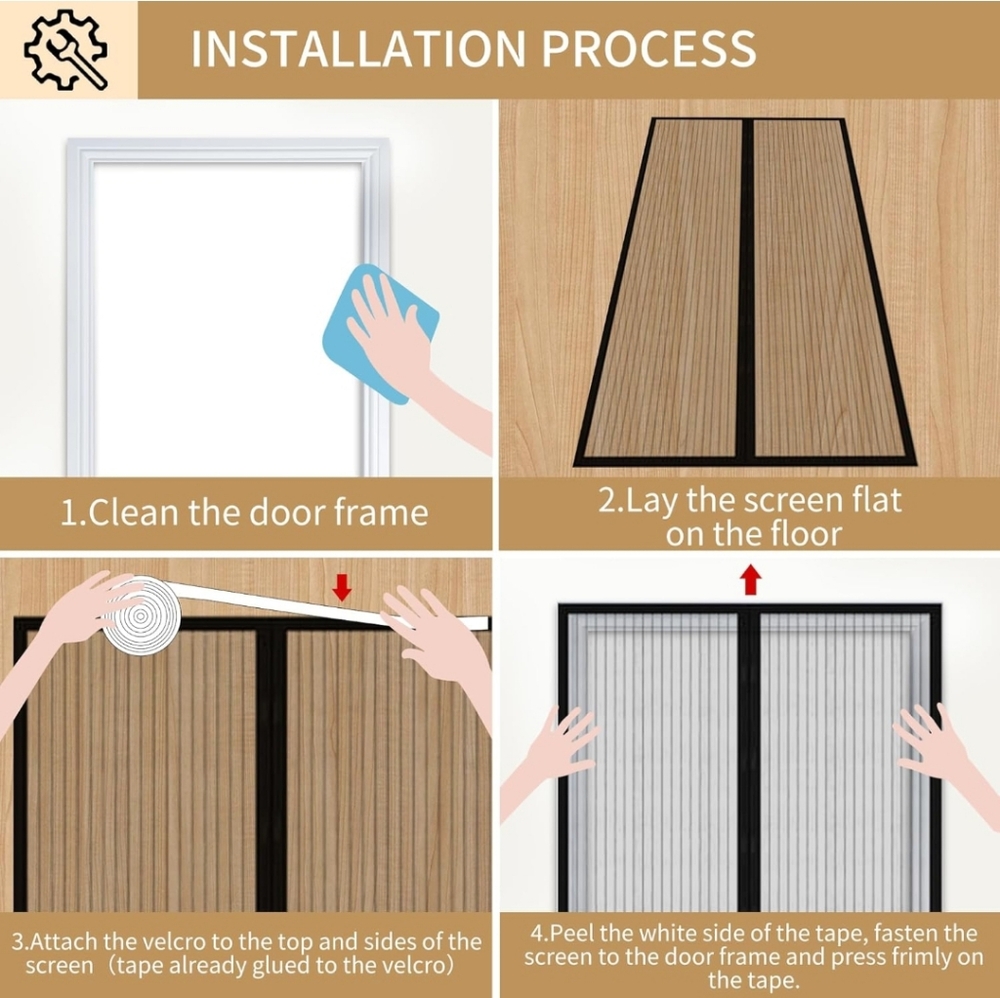 INSTALLATION PROCESS

1.Clean the door frame

2.Lay the screen flat on the floor

3.Attach the velcro to the top and sides of the screen（tape already glued to the velcro)

4.Peel the white side of the tape, fasten the screen to the door frame and press frimly on the tape.